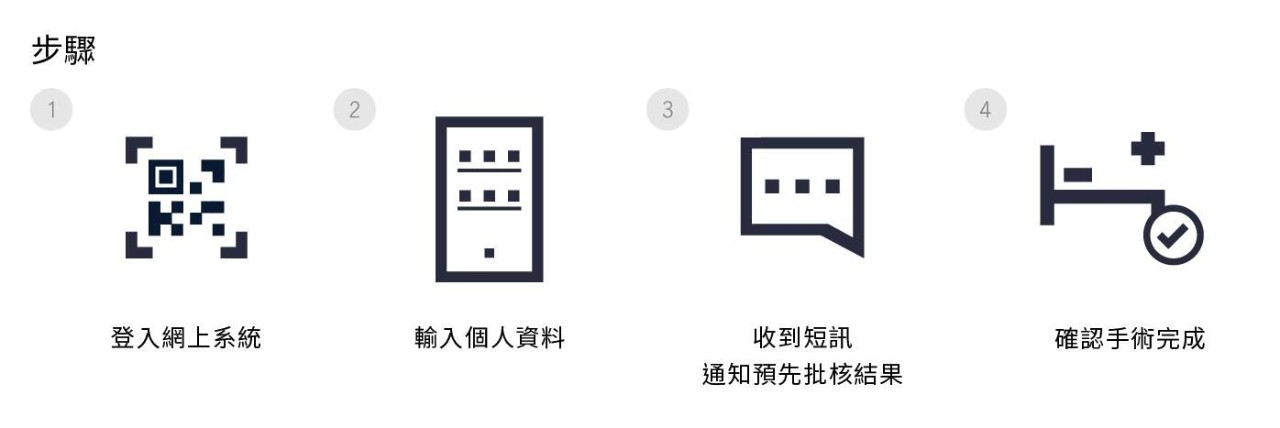 步驟

1

登入網上系統

2

輸入個人資料

3

收到短訊
通知預先批核結果

4

確認手術完成